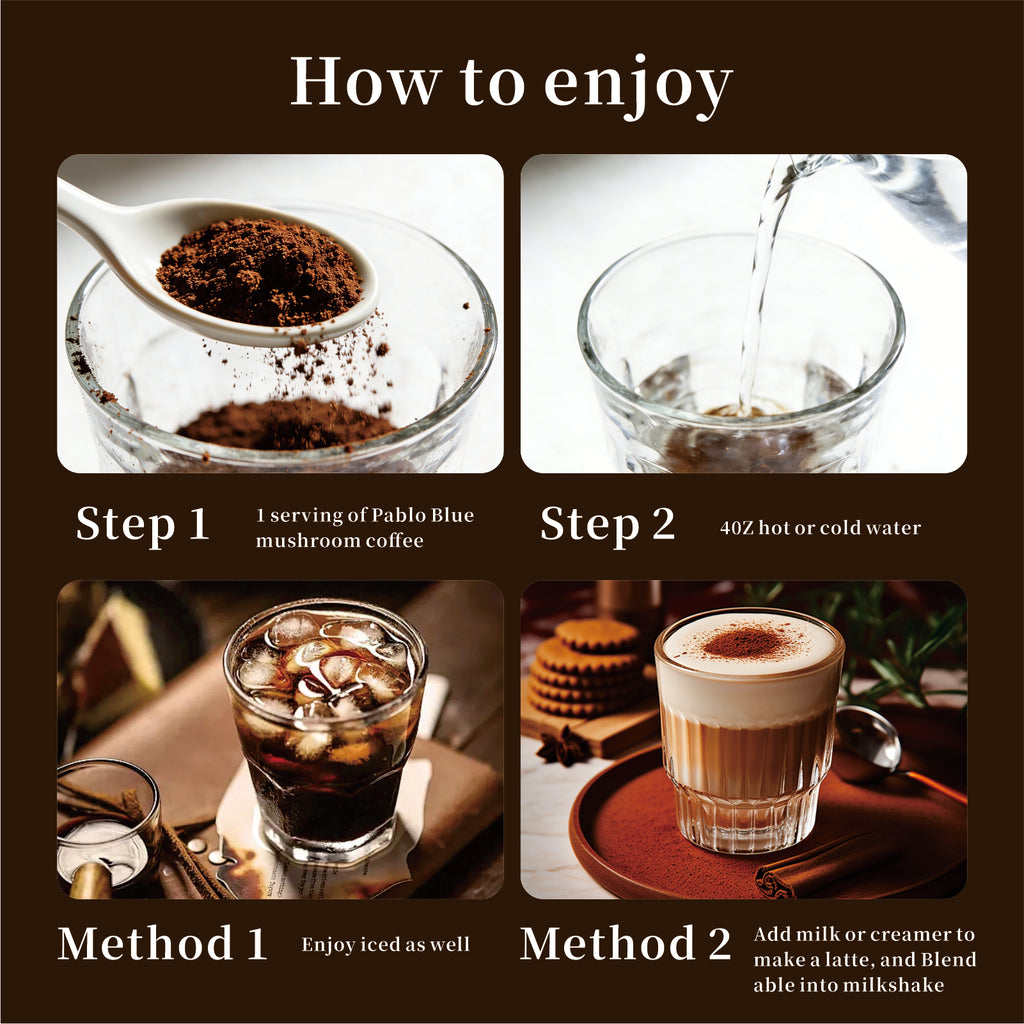 How to enjoy

Step 1 1 serving of Pablo Blue mushroom coffee

Step 2 4OZ hot or cold water

Method 1 Enjoy iced as well

Method 2 Add milk or creamer to make a latte, and Blend able into milkshake